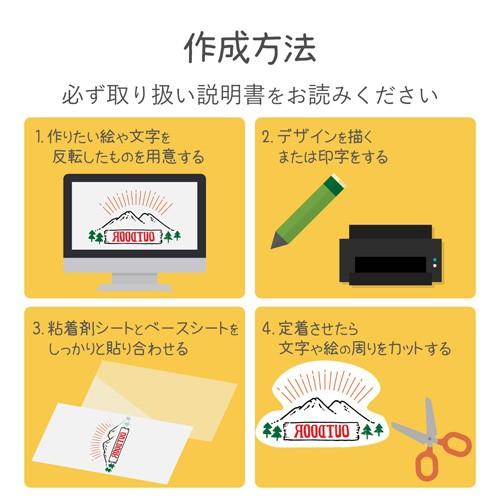 作成方法

必ず取り扱い説明書をお読みください

1. 作りたい絵や文字を反転したものを用意する

OUTDOOR

2. デザインを描くまたは印字をする

3. 粘着剤シートとベースシートをしっかりと貼り合わせる

OUTDOOR

4. 定着させたら文字や絵の周りをカットする

OUTDOOR