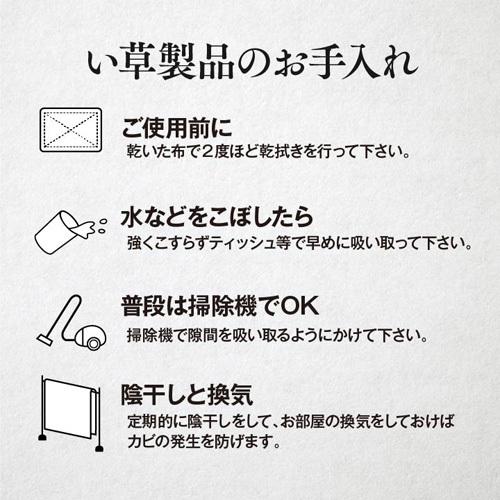 い草製品のお手入れ

ご使用前に
乾いた布で２度ほど乾拭きを行って下さい。

水などをこぼしたら
強くこすらずティッシュ等で早めに吸い取って下さい。

普段は掃除機でOK
掃除機で隙間を吸い取るようにかけて下さい。

陰干しと換気
定期的に陰干しをして、お部屋の換気をしておけばカビの発生を防げます。