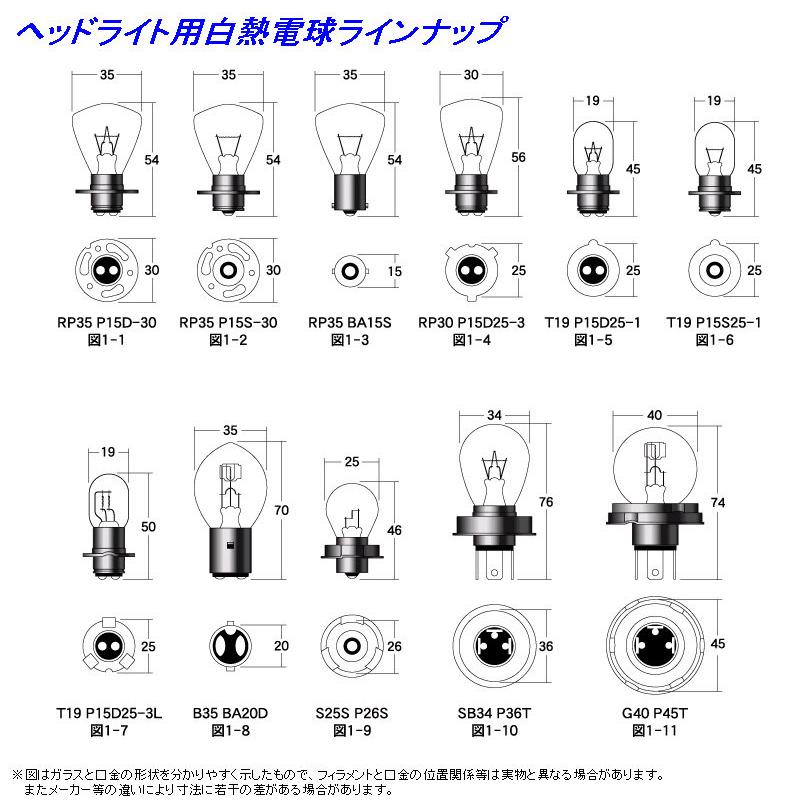 ヘッドライト用白熱電球ラインナップ

35
54
30
RP35 P15D-30
図1-1

35
54
30
RP35 P15S-30
図1-2

35
54
15
RP35 BA15S
図1-3

30
56
25
RP30 P15D25-3
図1-4

19
45
25
T19 P15D25-1
図1-5

19
45
25
T19 P15S25-1
図1-6

19
50
25
T19 P15D25-3L
図1-7

35
70
20
B35 BA20D
図1-8

25
46
26
S25S P26S
図1-9

34
76
36
SB34 P36T
図1-10

40
74
45
G40 P45T
図1-11

※図はガラスと口金の形状を分かりやすく示したもので、フィラメントと口金の位置関係等は実物と異なる場合があります。
またメーカー等の違いにより寸法に若干の差がある場合があります。