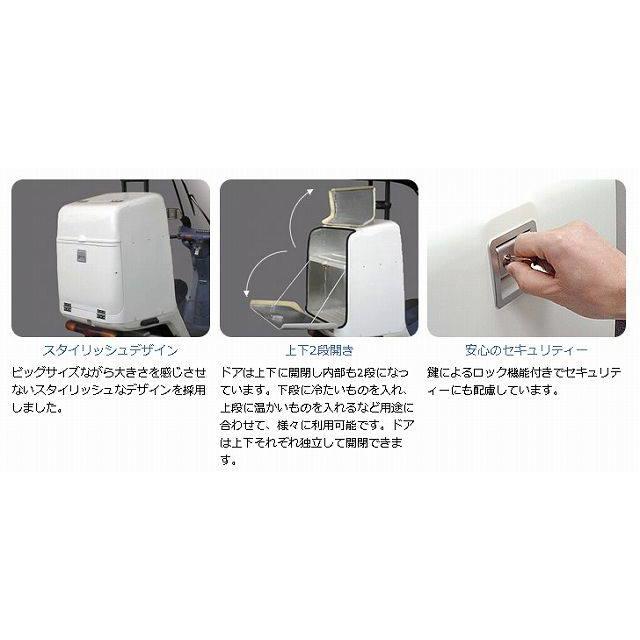 スタイリッシュデザイン

ビッグサイズながら大きさを感じさせないスタイリッシュなデザインを採用しました。

上下2段開き

ドアは上下に開閉し内部も2段になっています。下段に冷たいものを入れ、上段に温かいものを入れるなど用途に合わせて、様々に利用可能です。ドアは上下それぞれ独立して開閉できます。

安心のセキュリティー

鍵によるロック機能付きでセキュリティーにも配慮しています。