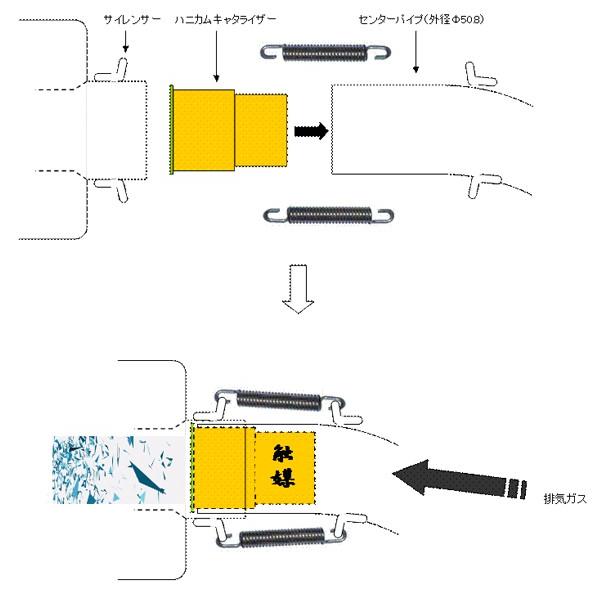 サイレンサー

ハニカムキャタライザー

センターパイプ(外径Φ50.8)

触媒

排気ガス