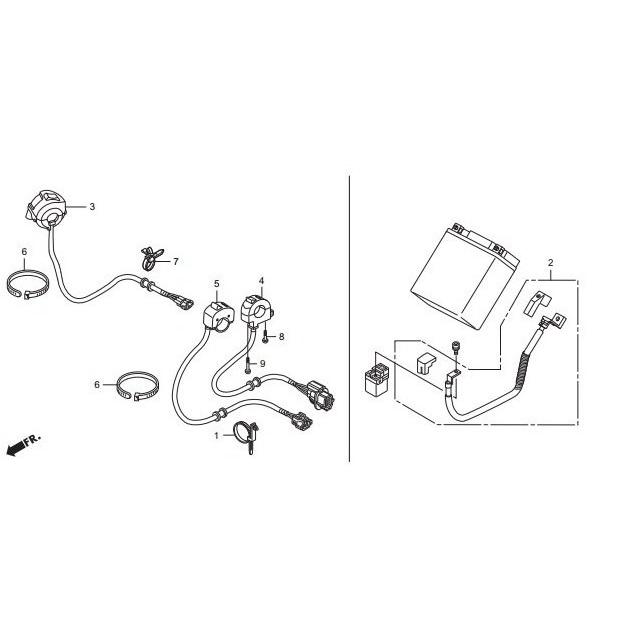 3
6
7
5
4
8
9
6
1
FR.
2