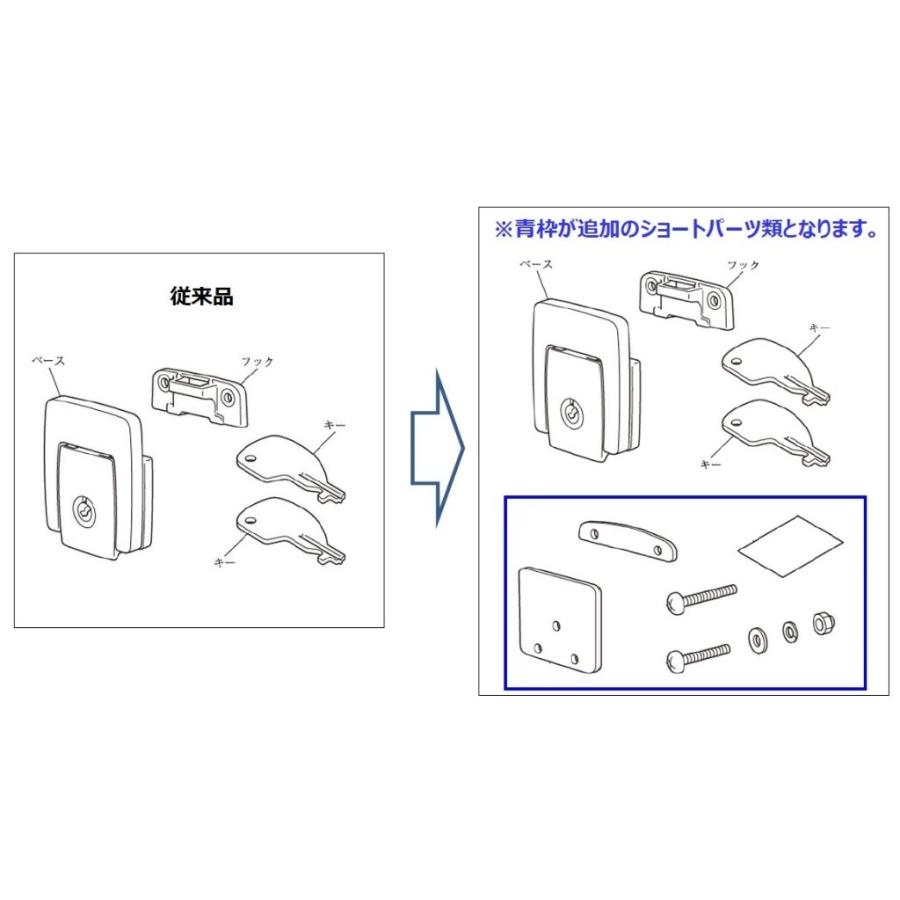 従来品

ベース

フック

キー

キー

※青枠が追加のショートパーツ類となります。

ベース

フック

キー

キー