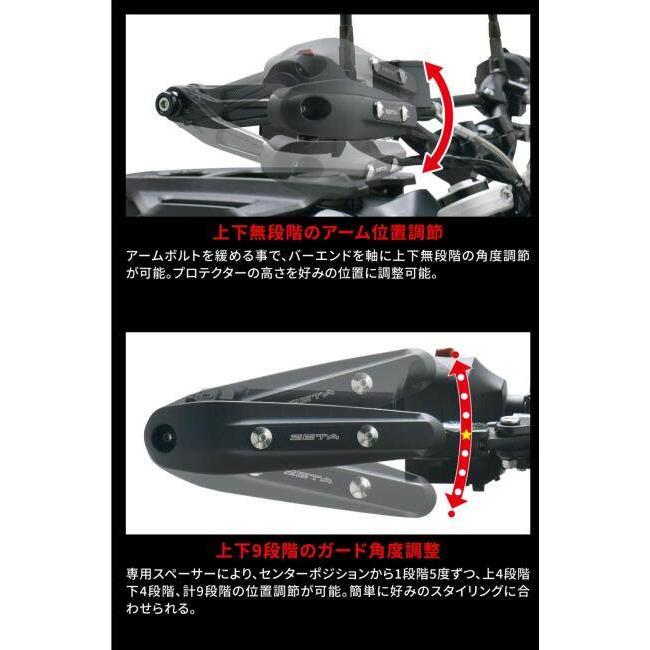 上下無段階のアーム位置調節

アームボルトを緩める事で、バーエンドを軸に上下無段階の角度調節が可能。プロテクターの高さを好みの位置に調整可能。

ZETA

ZETA

ZETA

上下9段階のガード角度調整

専用スペーサーにより、センターポジションから1段階5度ずつ、上4段階下4段階、計9段階の位置調節が可能。簡単に好みのスタイリングに合わせられる。