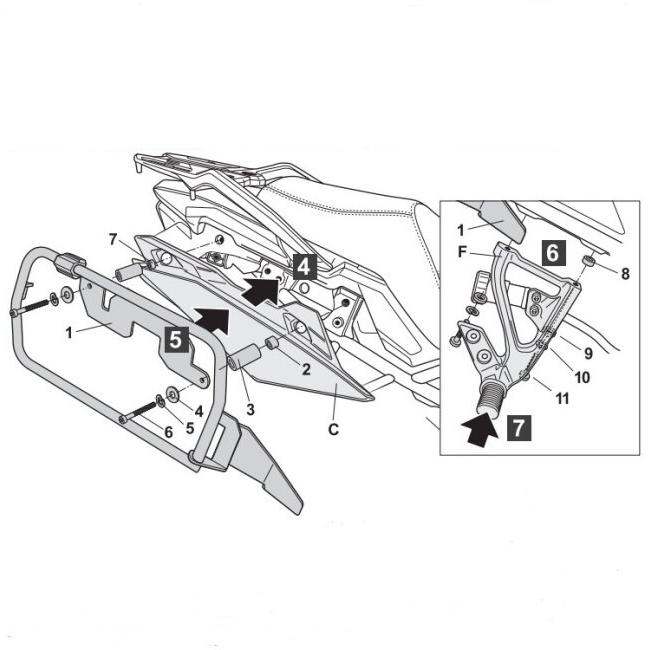 7
4
1
5
2
3
4
5
6
C
1
F
6
8
9
10
11
7