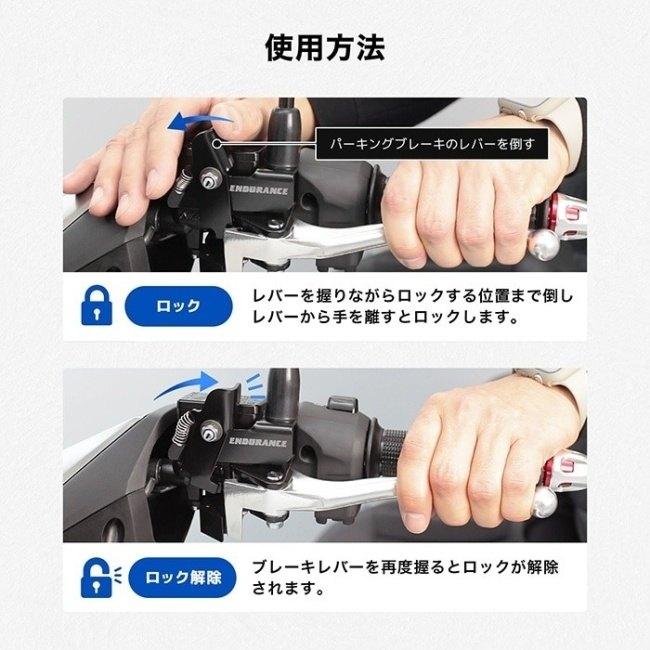 使用方法

パーキングブレーキのレバーを倒す

ENDURANCE

ロック

レバーを握りながらロックする位置まで倒しレバーから手を離すとロックします。

ENDURANCE

ロック解除

ブレーキレバーを再度握るとロックが解除されます。