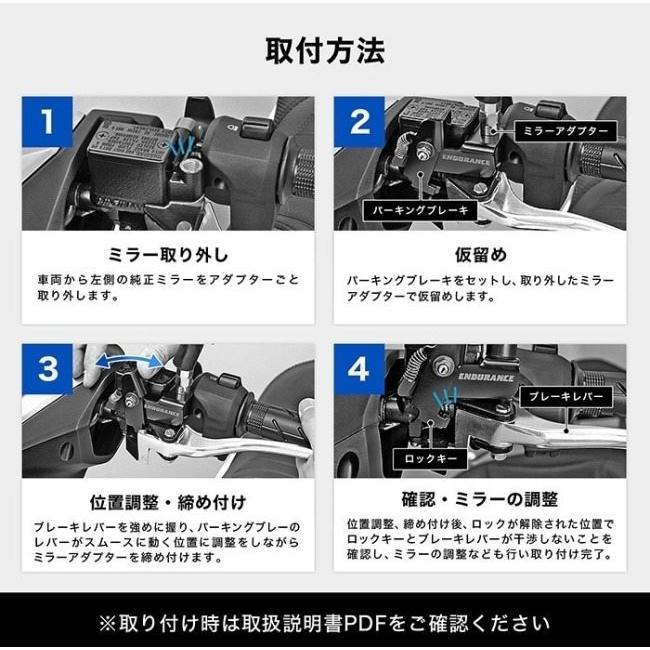 取付方法

1

ミラー取り外し

車両から左側の純正ミラーをアダプターごと取り外します。

2

ミラーアダプター

ENDURANCE

パーキングブレーキ

仮留め

パーキングブレーキをセットし、取り外したミラーアダプターで仮留めします。

3

ENDURANCE

位置調整・締め付け

ブレーキレバーを強めに握り、パーキングブレーのレバーがスムースに動く位置に調整をしながらミラーアダプターを締め付けます。

4

ENDURANCE

ブレーキレバー

ロックキー

確認・ミラーの調整

位置調整、締め付け後、ロックが解除された位置でロックキーとブレーキレバーが干渉しないことを確認し、ミラーの調整なども行い取り付け完了。

※取り付け時は取扱説明書PDFをご確認ください