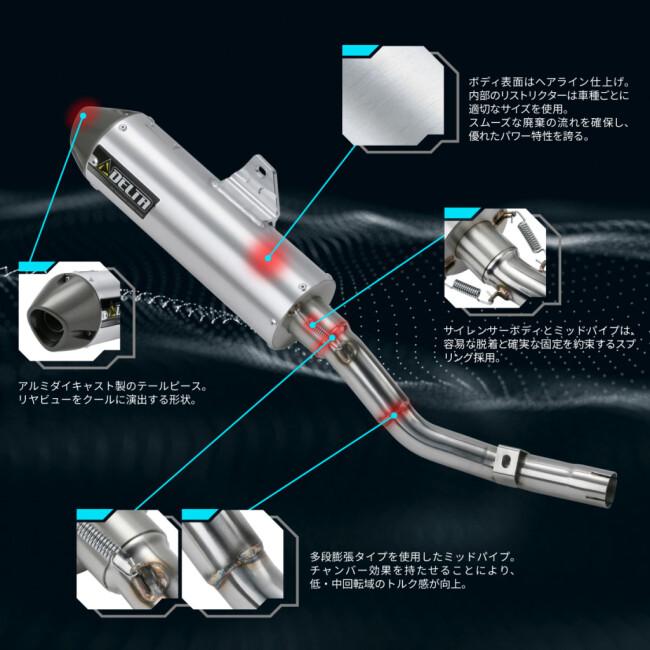 ボディ表面はヘアライン仕上げ。
内部のリストリクターは車種ごとに適切なサイズを使用。
スムーズな廃棄の流れを確保し、優れたパワー特性を誇る。

DELTA

サイレンサーボディとミッドパイプは、容易な脱着と確実な固定を約束するスプリング採用。

アルミダイキャスト製のテールピース。
リヤビューをクールに演出する形状。

多段膨張タイプを使用したミッドパイプ。
チャンバー効果を持たせることにより、低・中回転域のトルク感が向上。