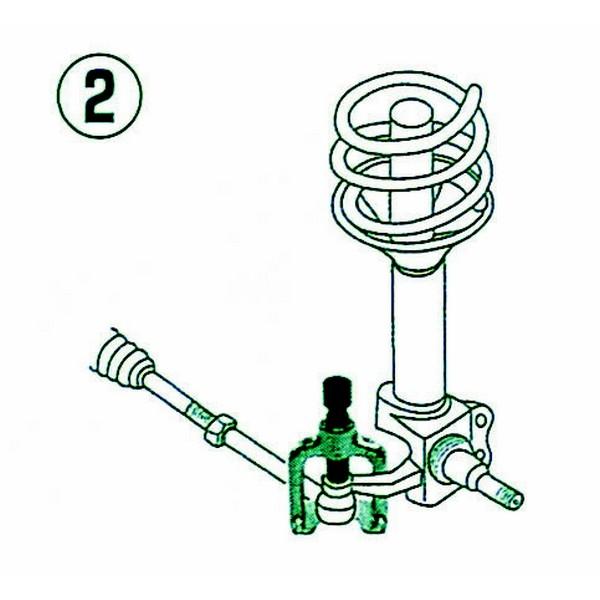 2