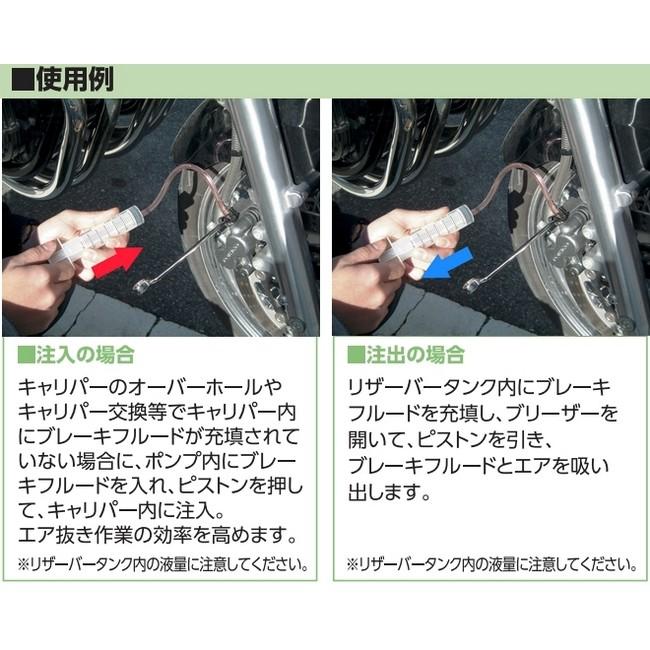 ■使用例

■注入の場合

キャリパーのオーバーホールやキャリパー交換等でキャリパー内にブレーキフルードが充填されていない場合に、ポンプ内にブレーキフルードを入れ、ピストンを押して、キャリパー内に注入。
エア抜き作業の効率を高めます。

※リザーバータンク内の液量に注意してください。

■注出の場合

リザーバータンク内にブレーキフルードを充填し、ブリーザーを開いて、ピストンを引き、ブレーキフルードとエアを吸い出します。

※リザーバータンク内の液量に注意してください。