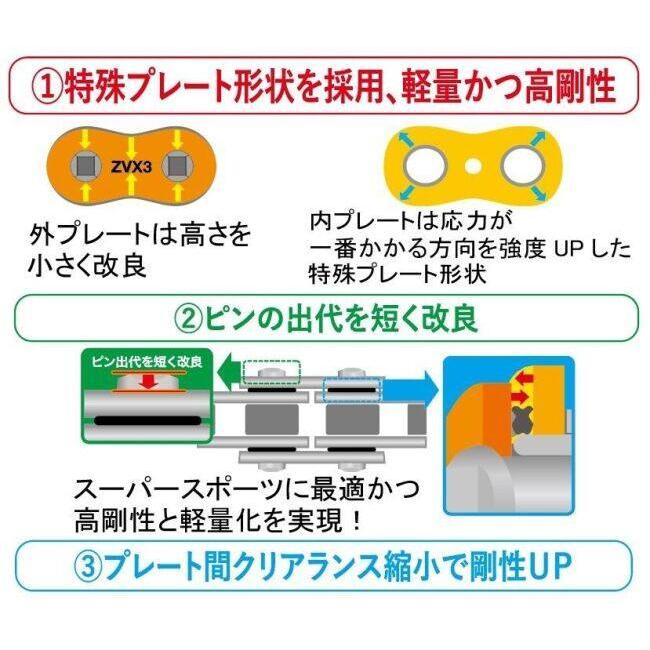 ①特殊プレート形状を採用、軽量かつ高剛性

ZVX3

外プレートは高さを小さく改良

内プレートは応力が一番かかる方向を強度 UP した特殊プレート形状

②ピンの出代を短く改良

ピン出代を短く改良

スーパースポーツに最適かつ高剛性と軽量化を実現！

③プレート間クリアランス縮小で剛性UP