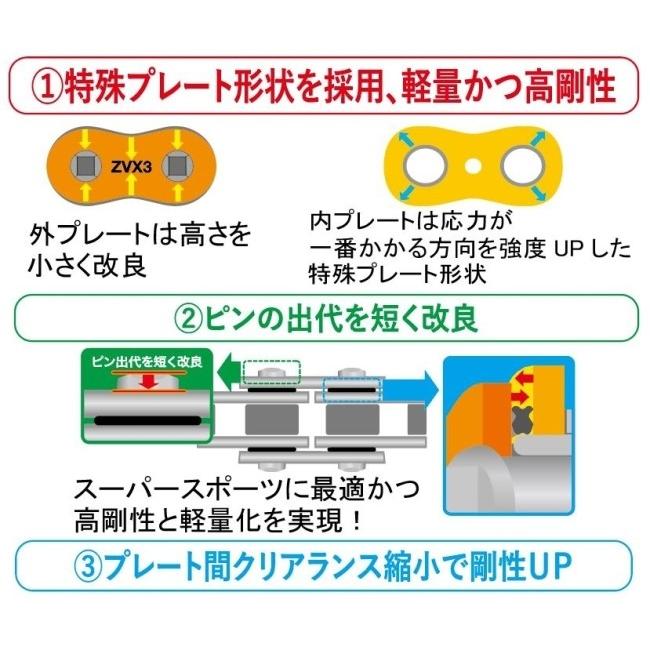 ①特殊プレート形状を採用、軽量かつ高剛性

ZVX3

外プレートは高さを小さく改良

内プレートは応力が一番かかる方向を強度 UP した特殊プレート形状

②ピンの出代を短く改良

ピン出代を短く改良

スーパースポーツに最適かつ高剛性と軽量化を実現！

③プレート間クリアランス縮小で剛性UP