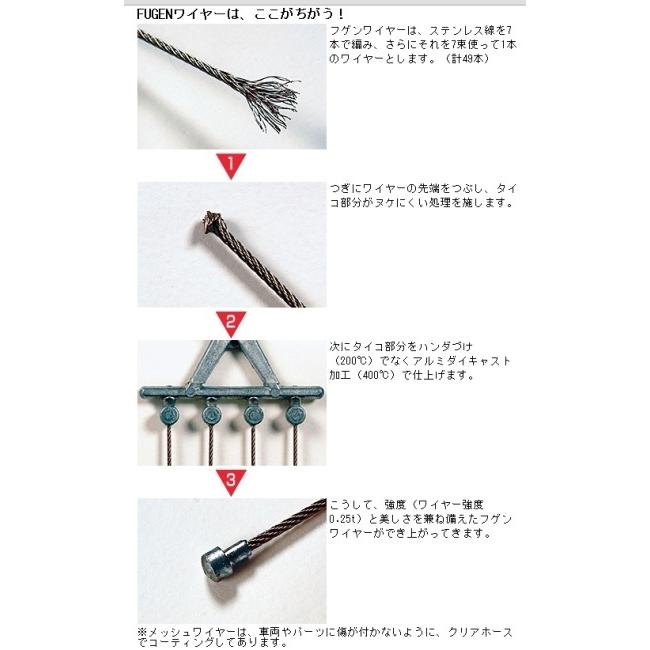 FUGENワイヤーは、ここがちがう！

フゲンワイヤーは、ステンレス線を7本で編み、さらにそれを7束使って1本のワイヤーとします。（計49本）

1

つぎにワイヤーの先端をつぶし、タイコ部分がヌケにくい処理を施します。

2

次にタイコ部分をハンダづけ（200℃）でなくアルミダイキャスト加工（400℃）で仕上げます。

3

こうして、強度（ワイヤー強度0.25t）と美しさを兼ね備えたフゲンワイヤーができ上がってきます。

※メッシュワイヤーは、車両やパーツに傷が付かないように、クリアホースでコーティングしてあります。