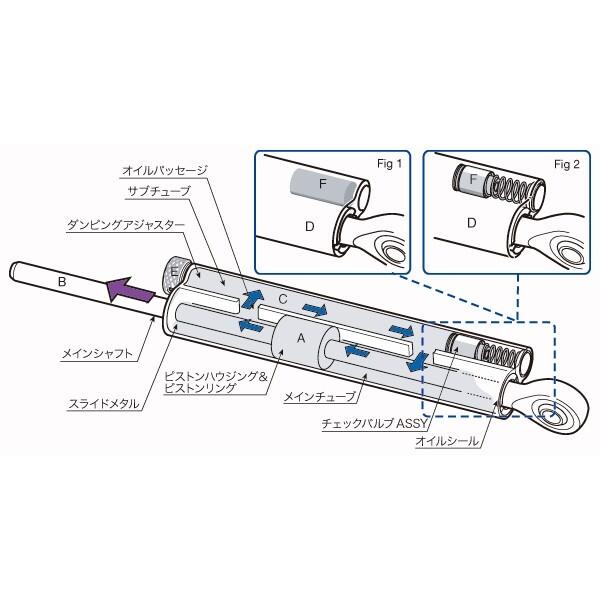 Fig 1
F
D
Fig 2
F
D
オイルパッセージ
サブチューブ
ダンピングアジャスター
E
B
C
A
メインシャフト
ピストンハウジング＆
ピストンリング
スライドメタル
メインチューブ
チェックバルブ ASSY
オイルシール