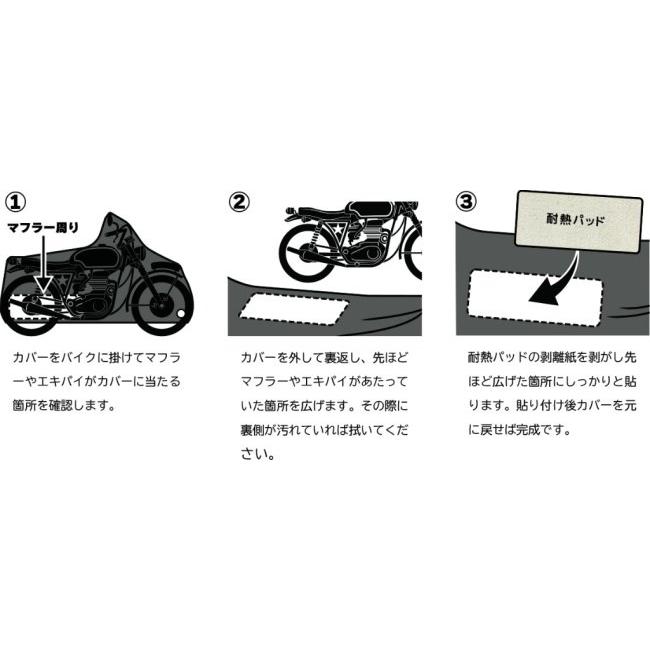 ①

マフラー周り

カバーをバイクに掛けてマフラーやエキパイがカバーに当たる箇所を確認します。

②

カバーを外して裏返し、先ほどマフラーやエキパイがあたっていた箇所を広げます。その際に裏側が汚れていれば拭いてください。

③

耐熱パッド

耐熱パッドの剥離紙を剥がし先ほど広げた箇所にしっかりと貼ります。貼り付け後カバーを元に戻せば完成です。