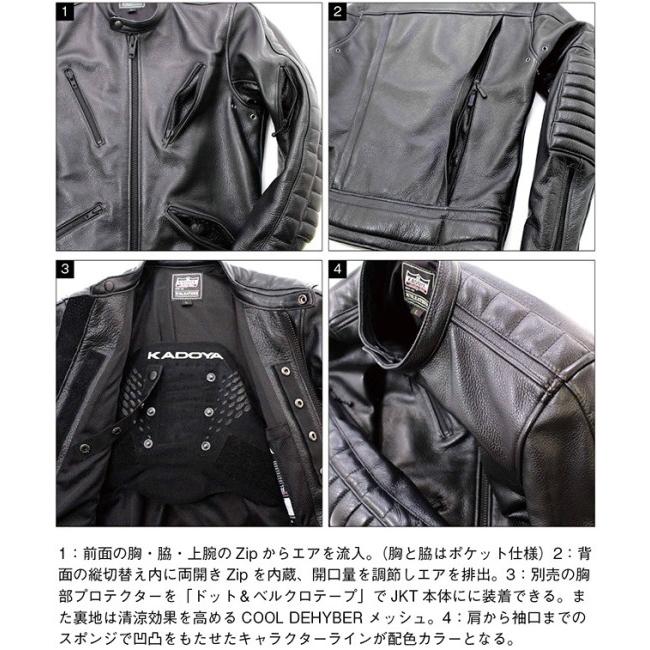 1

2

3

KADOYA

4

1：前面の胸・脇・上腕の Zip からエアを流入。（胸と脇はポケット仕様）2：背面の縦切替え内に両開き Zip を内蔵、開口量を調節しエアを排出。3：別売の胸部プロテクターを「ドット＆ベルクロテープ」で JKT 本体にに装着できる。また裏地は清涼効果を高める COOL DEHYBER メッシュ。4：肩から袖口までのスポンジで凹凸をもたせたキャラクターラインが配色カラーとなる。