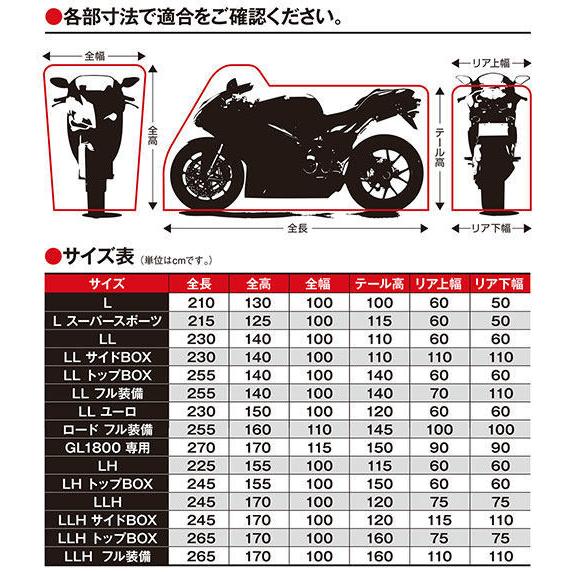 ●各部寸法で適合をご確認ください。

全幅

全高

全長

テール高

リア上幅

リア下幅

●サイズ表 (単位はcmです。)

| サイズ | 全長 | 全高 | 全幅 | テール高 | リア上幅 | リア下幅 |
|---|---|---|---|---|---|---|
| L | 210 | 130 | 100 | 100 | 60 | 50 |
| L スーパースポーツ | 215 | 125 | 100 | 115 | 60 | 50 |
| LL | 230 | 140 | 100 | 110 | 60 | 60 |
| LL サイドBOX | 230 | 140 | 100 | 110 | 110 | 110 |
| LL トップBOX | 255 | 140 | 100 | 140 | 60 | 60 |
| LL フル装備 | 255 | 140 | 100 | 140 | 70 | 110 |
| LL ユーロ | 230 | 150 | 100 | 120 | 60 | 60 |
| ロード フル装備 | 255 | 160 | 110 | 145 | 100 | 100 |
| GL1800 専用 | 270 | 170 | 115 | 150 | 90 | 90 |
| LH | 225 | 155 | 100 | 115 | 60 | 60 |
| LH トップBOX | 245 | 155 | 100 | 150 | 60 | 60 |
| LLH | 245 | 170 | 100 | 120 | 75 | 75 |
| LLH サイドBOX | 245 | 170 | 100 | 120 | 115 | 110 |
| LLH トップBOX | 265 | 170 | 100 | 160 | 75 | 75 |
| LLH フル装備 | 265 | 170 | 100 | 160 | 110 | 110 |