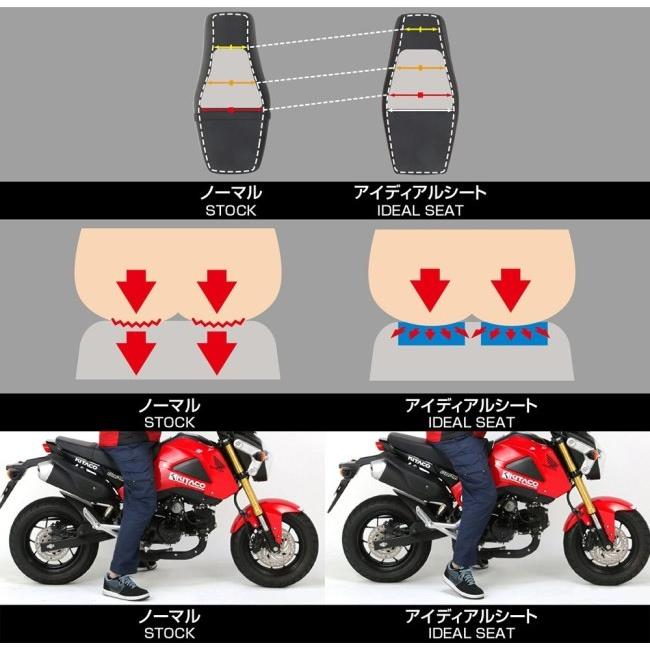 ノーマル
STOCK

アイディアルシート
IDEAL SEAT

ノーマル
STOCK

アイディアルシート
IDEAL SEAT

KITACO

KITACO

KITACO

KITACO

ノーマル
STOCK

アイディアルシート
IDEAL SEAT