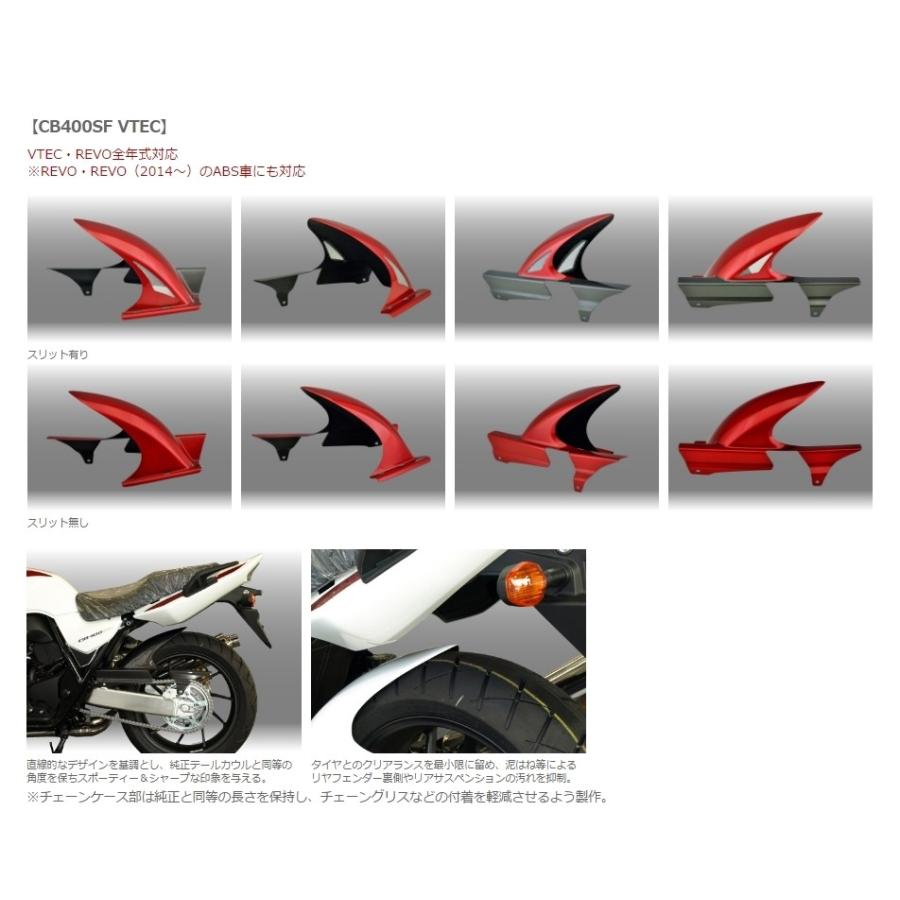 【CB400SF VTEC】

VTEC・REVO全年式対応
※REVO・REVO（2014～）のABS車にも対応

スリット有り

スリット無し

直線的なデザインを基調とし、純正テールカウルと同等の角度を保ちスポーティー＆シャープな印象を与える。

タイヤとのクリアランスを最小限に留め、泥はね等によるリヤフェンダー裏側やリアサスペンションの汚れを抑制。

※チェーンケース部は純正と同等の長さを保持し、チェーングリスなどの付着を軽減させるよう製作。