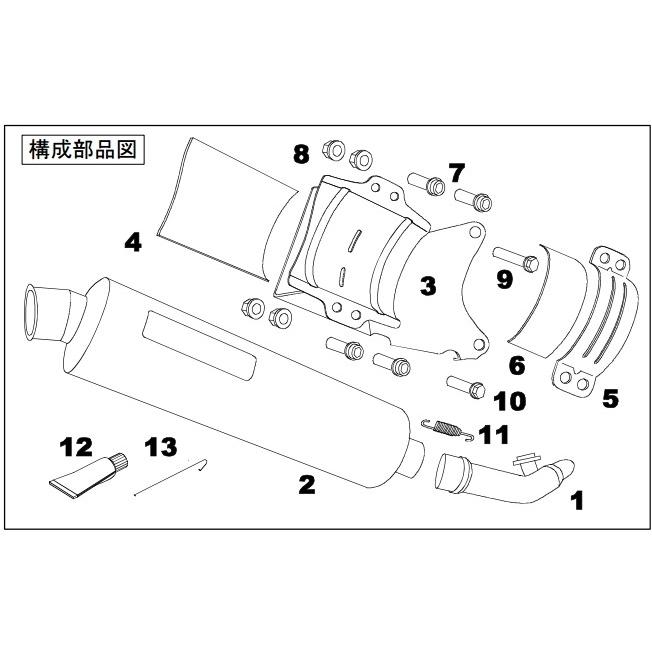 構成部品図

8
7
4
3
9
6
5
10
11
12
13
2
1