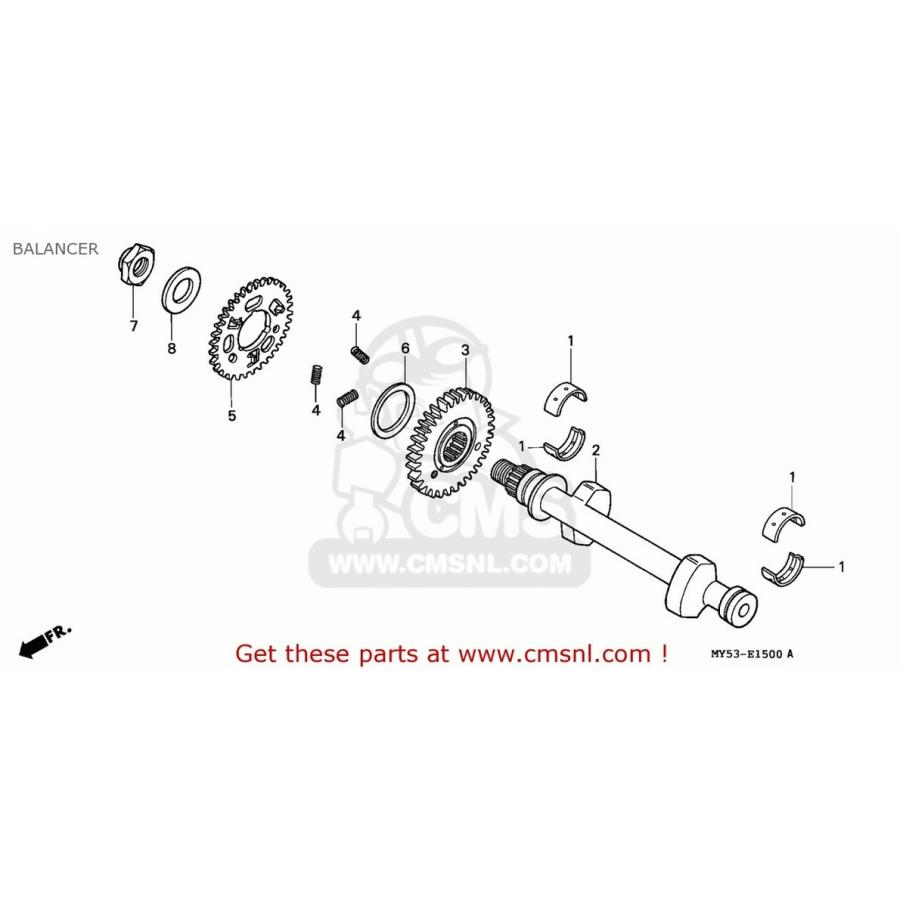 BALANCER

7
8
5
4
4
4
6
3
1
1
2
1
1

CMS
WWW.CMSNL.COM

FR.

Get these parts at www.cmsnl.com !

MY53-E1500 A