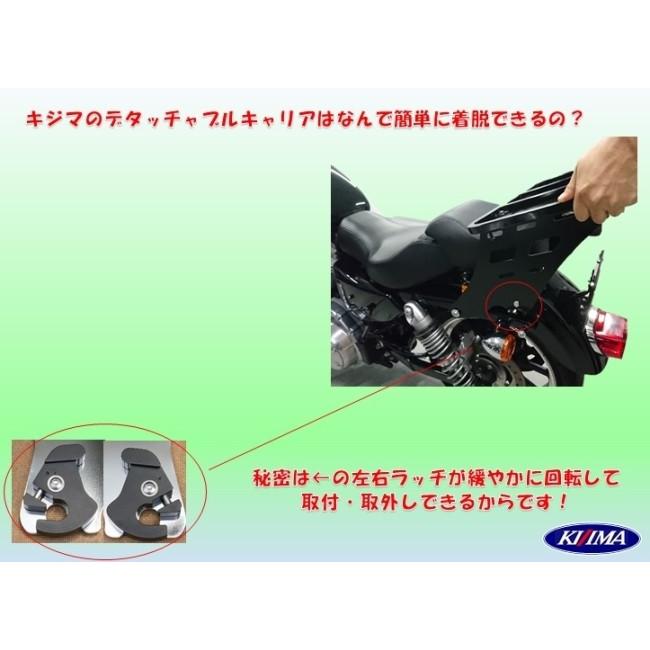 キジマのデタッチャブルキャリアはなんで簡単に着脱できるの？

秘密は←の左右ラッチが緩やかに回転して取付・取外しできるからです！

KIJIMA