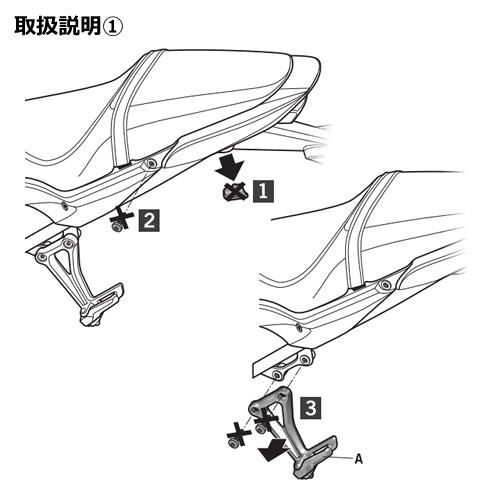 取扱説明①

1

2

3

A