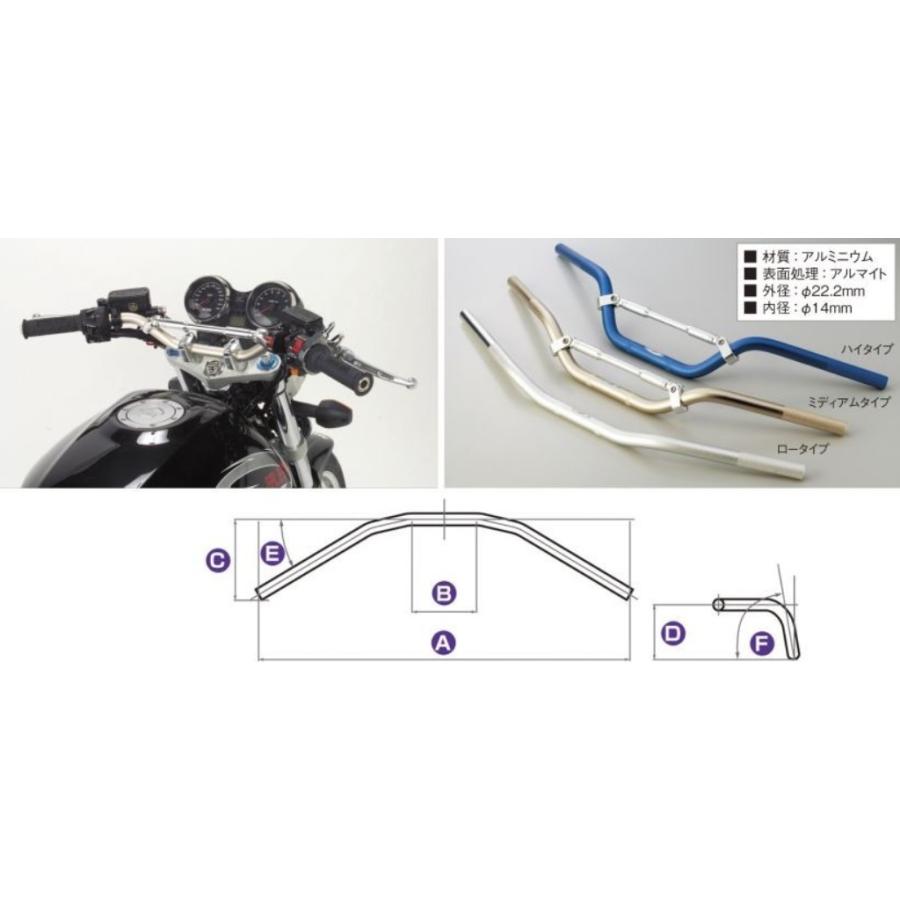 ■ 材質：アルミニウム
■ 表面処理：アルマイト
■ 外径：φ22.2mm
■ 内径：φ14mm

ハイタイプ

ミディアムタイプ

ロータイプ

C

E

B

A

D

F