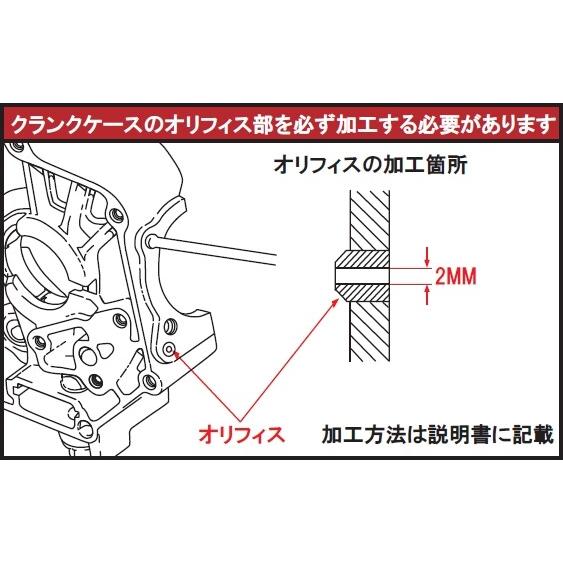 クランクケースのオリフィス部を必ず加工する必要があります

オリフィスの加工箇所

2MM

オリフィス

加工方法は説明書に記載