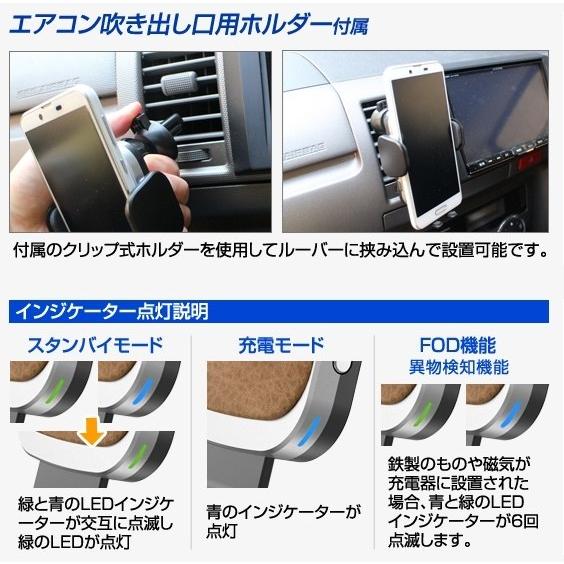 エアコン吹き出し口用ホルダー付属

付属のクリップ式ホルダーを使用してルーバーに挟み込んで設置可能です。

インジケーター点灯説明

スタンバイモード

緑と青のLEDインジケーターが交互に点滅し緑のLEDが点灯

充電モード

青のインジケーターが点灯

FOD機能
異物検知機能

鉄製のものや磁気が充電器に設置された場合、青と緑のLEDインジケーターが6回点滅します。