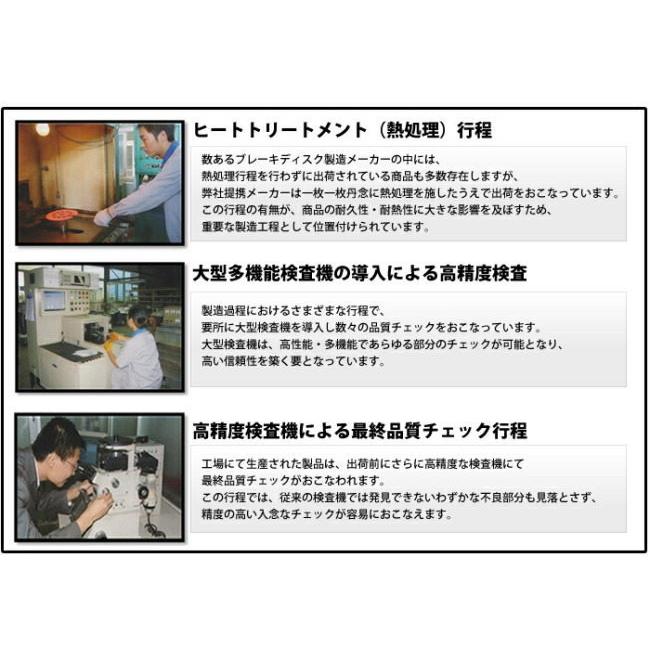 ヒートトリートメント（熱処理）行程

数あるブレーキディスク製造メーカーの中には、
熱処理行程を行わずに出荷されている商品も多数存在しますが、
弊社提携メーカーは一枚一枚丹念に熱処理を施したうえで出荷をおこなっています。
この行程の有無が、商品の耐久性・耐熱性に大きな影響を及ぼすため、
重要な製造工程として位置付けられています。

大型多機能検査機の導入による高精度検査

製造過程におけるさまざまな行程で、
要所に大型検査機を導入し数々の品質チェックをおこなっています。
大型検査機は、高性能・多機能であらゆる部分のチェックが可能となり、
高い信頼性を築く要となっています。

高精度検査機による最終品質チェック行程

工場にて生産された製品は、出荷前にさらに高精度な検査機にて
最終品質チェックがおこなわれます。
この行程では、従来の検査機では発見できないわずかな不良部分も見落とさず、
精度の高い入念なチェックが容易におこなえます。