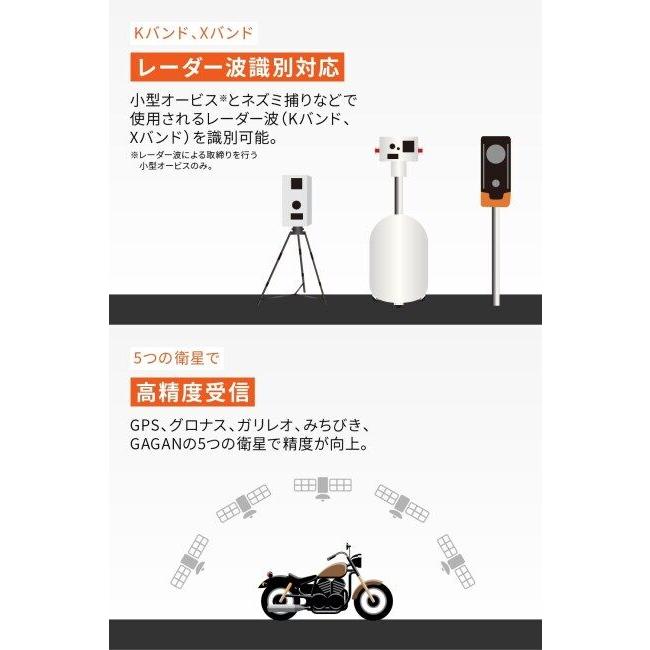 Kバンド、Xバンド

レーダー波識別対応

小型オービス※とネズミ捕りなどで使用されるレーダー波（Kバンド、Xバンド）を識別可能。

※レーダー波による取締りを行う小型オービスのみ。

5つの衛星で

高精度受信

GPS、グロナス、ガリレオ、みちびき、GAGANの5つの衛星で精度が向上。