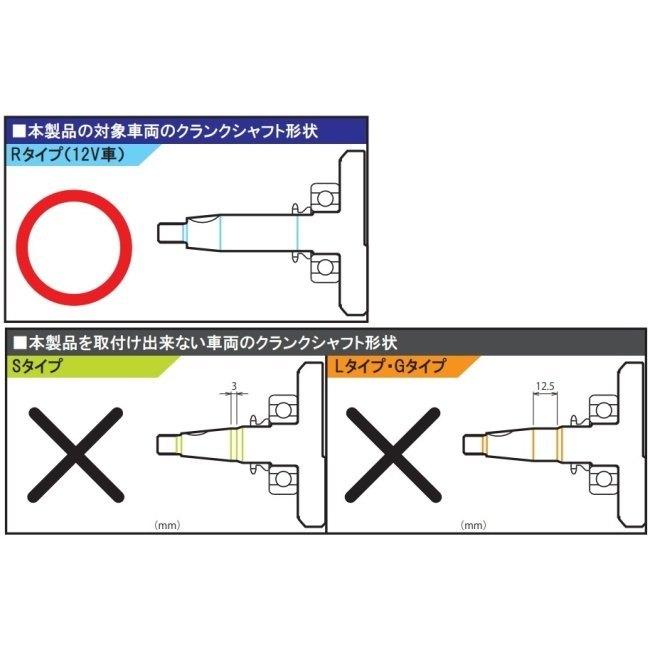 ■本製品の対象車両のクランクシャフト形状
Rタイプ(12V車)

■本製品を取付け出来ない車両のクランクシャフト形状
Sタイプ

3

(mm)

Lタイプ・Gタイプ

12.5

(mm)