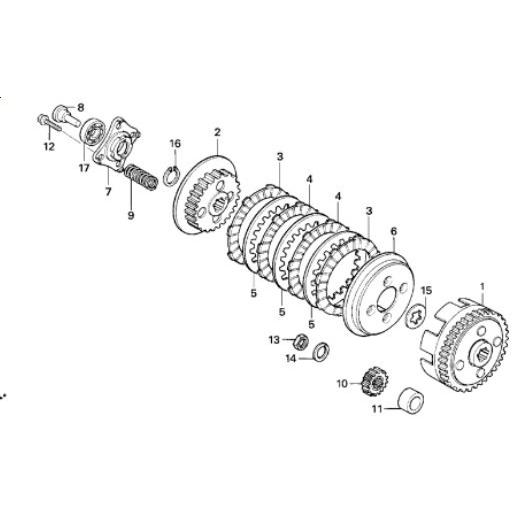 8
12
17
7
9
16
2
3
4
4
3
6
5
5
5
15
1
13
14
10
11