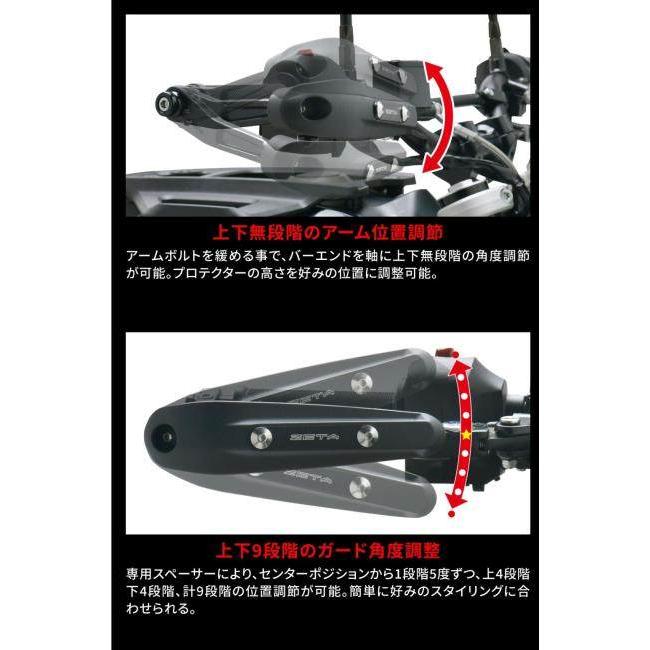 ZETA

上下無段階のアーム位置調節

アームボルトを緩める事で、バーエンドを軸に上下無段階の角度調節が可能。プロテクターの高さを好みの位置に調整可能。

ZETA

ZETA

ZETA

上下9段階のガード角度調整

専用スペーサーにより、センターポジションから1段階5度ずつ、上4段階下4段階、計9段階の位置調節が可能。簡単に好みのスタイリングに合わせられる。