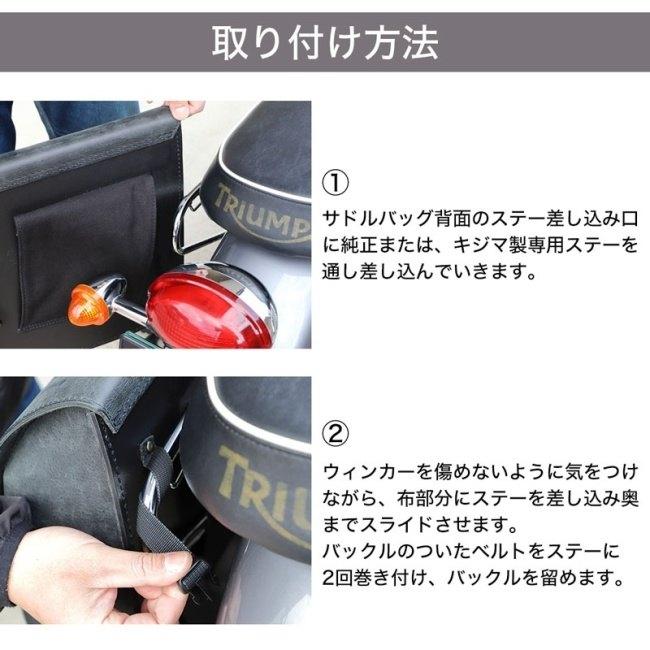 取り付け方法

TRIUMP

①

サドルバッグ背面のステー差し込み口に純正または、キジマ製専用ステーを通し差し込んでいきます。

TRIU

②

ウィンカーを傷めないように気をつけながら、布部分にステーを差し込み奥までスライドさせます。
バックルのついたベルトをステーに2回巻き付け、バックルを留めます。