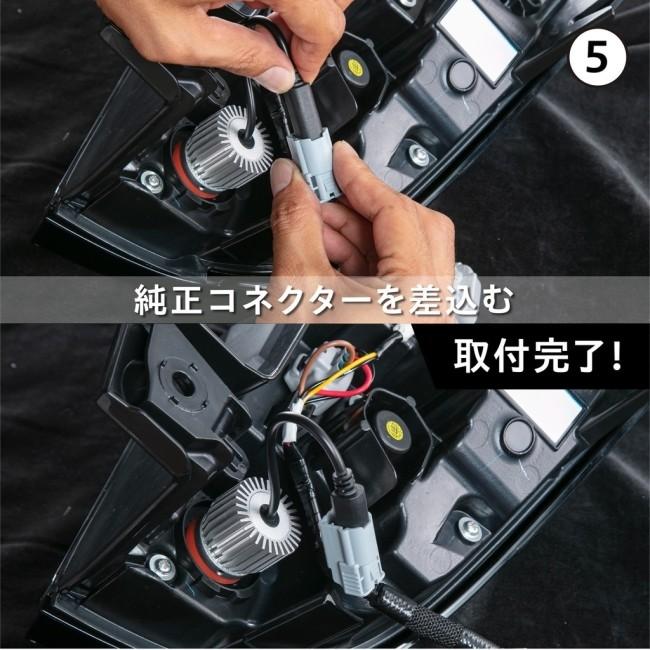 5

純正コネクターを差込む

取付完了!