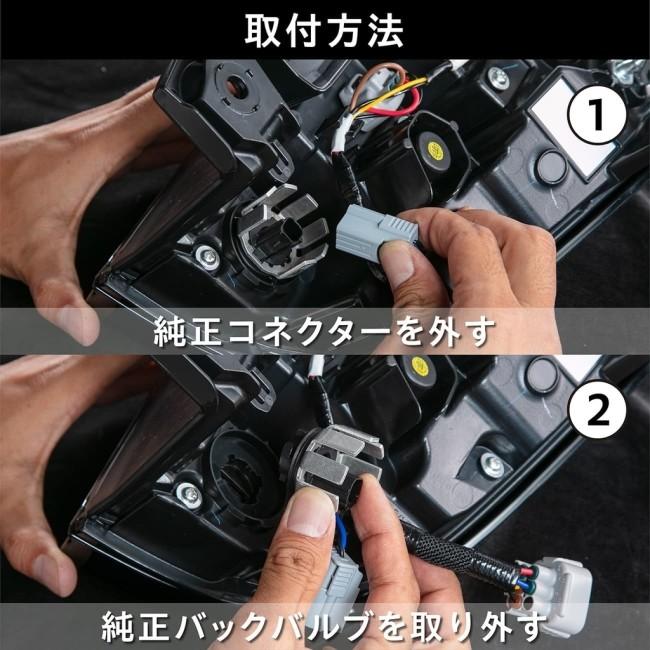 取付方法

1

純正コネクターを外す

2

純正バックバルブを取り外す