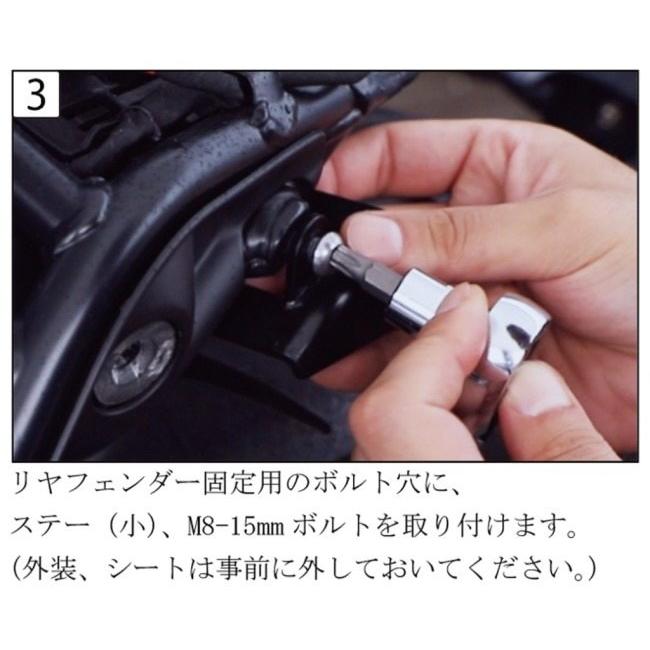 3

リヤフェンダー固定用のボルト穴に、
ステー（小）、M8-15mm ボルトを取り付けます。
(外装、シートは事前に外しておいてください。)