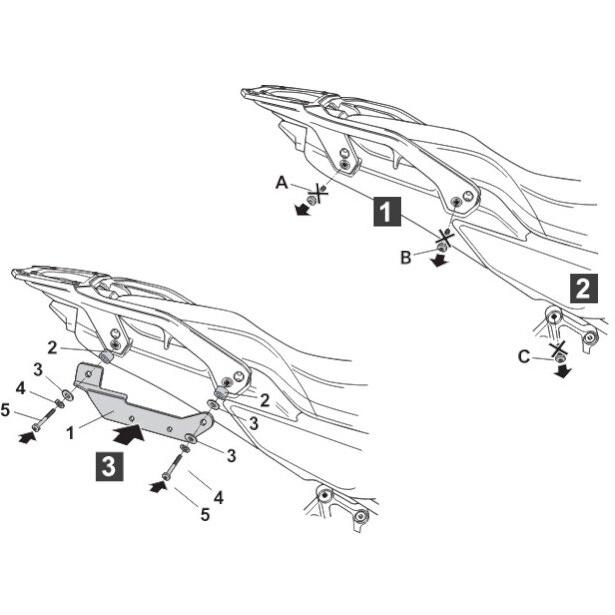 A
1
B
2
C
2
3
4
5
1
2
3
3
3
4
5