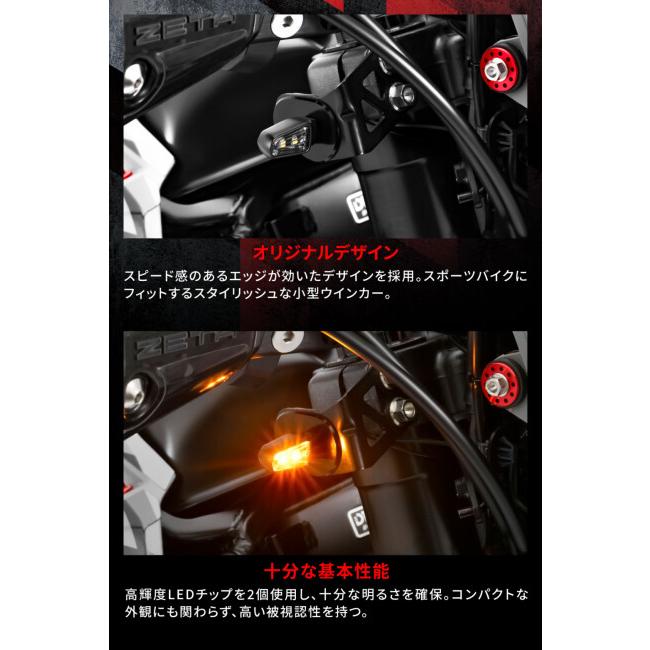 ZETA

オリジナルデザイン

スピード感のあるエッジが効いたデザインを採用。スポーツバイクにフィットするスタイリッシュな小型ウインカー。

ZETA

十分な基本性能

高輝度LEDチップを2個使用し、十分な明るさを確保。コンパクトな外観にも関わらず、高い被視認性を持つ。