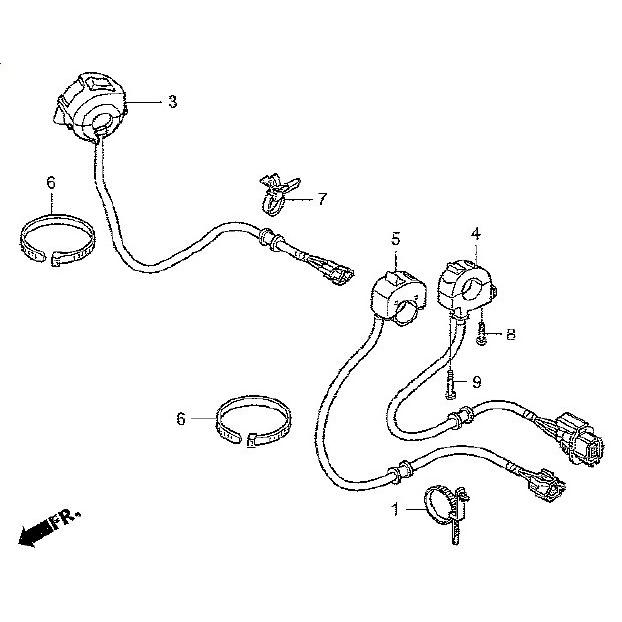 3
6
7
5
4
8
9
6
1
FR.