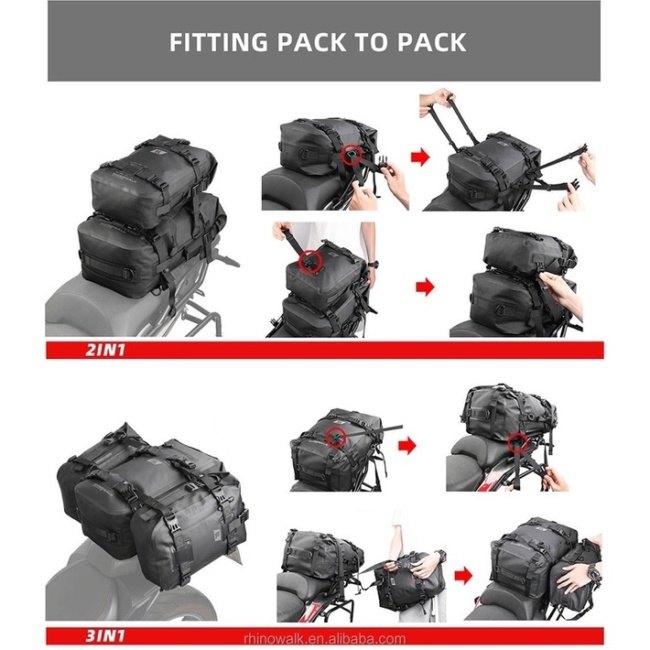 FITTING PACK TO PACK

2IN1

3IN1

rhinowalk.en.alibaba.com