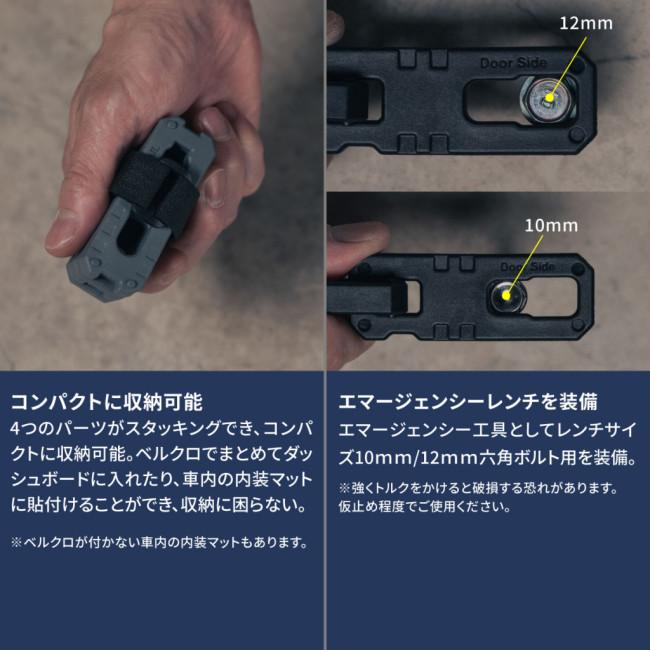 12mm

Door Side

10mm

Door Side

コンパクトに収納可能

4つのパーツがスタッキングでき、コンパクトに収納可能。ベルクロでまとめてダッシュボードに入れたり、車内の内装マットに貼付けることができ、収納に困らない。

※ベルクロが付かない車内の内装マットもあります。

エマージェンシーレンチを装備

エマージェンシー工具としてレンチサイズ10mm/12mm六角ボルト用を装備。

※強くトルクをかけると破損する恐れがあります。仮止め程度でご使用ください。