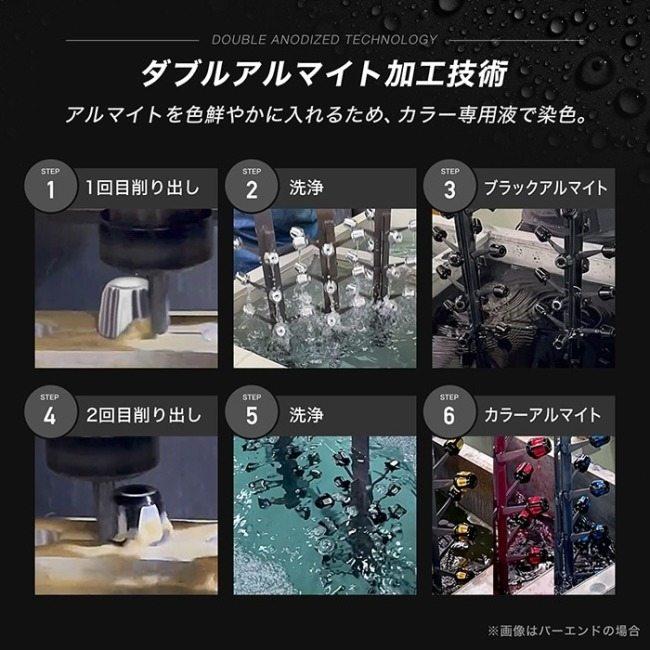 DOUBLE ANODIZED TECHNOLOGY

ダブルアルマイト加工技術

アルマイトを色鮮やかに入れるため、カラー専用液で染色。

STEP 1 1回目削り出し

STEP 2 洗浄

STEP 3 ブラックアルマイト

STEP 4 2回目削り出し

STEP 5 洗浄

STEP 6 カラーアルマイト

※画像はバーエンドの場合