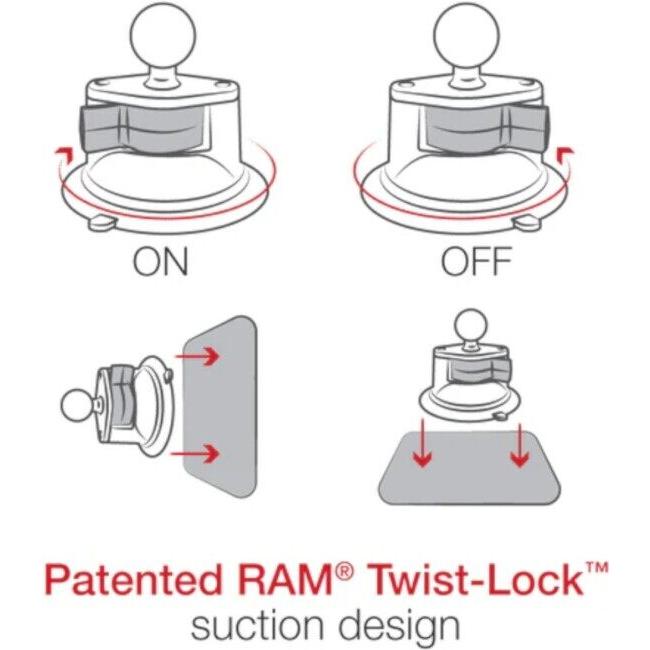 ON

OFF

Patented RAM® Twist-Lock™
suction design