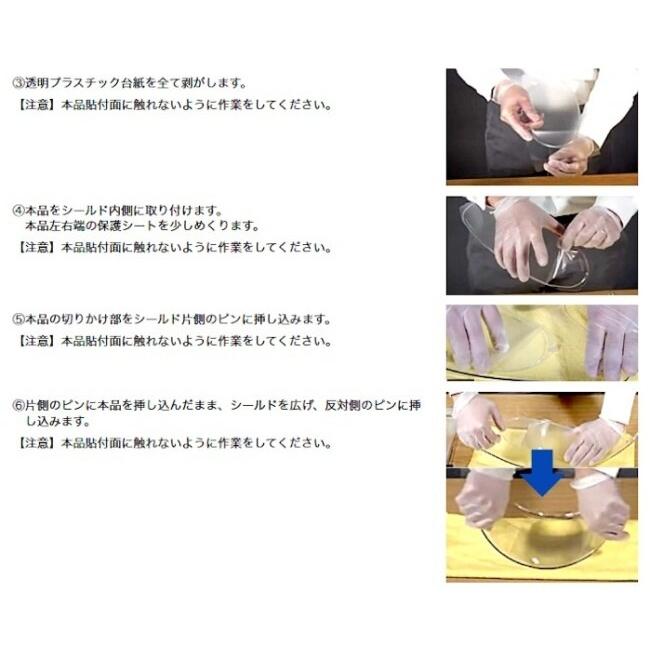 ③透明プラスチック台紙を全て剥がします。
【注意】本品貼付面に触れないように作業をしてください。

④本品をシールド内側に取り付けます。
本品左右端の保護シートを少しめくります。
【注意】本品貼付面に触れないように作業をしてください。

⑤本品の切りかけ部をシールド片側のピンに挿し込みます。
【注意】本品貼付面に触れないように作業をしてください。

⑥片側のピンに本品を挿し込んだまま、シールドを広げ、反対側のピンに挿し込みます。
【注意】本品貼付面に触れないように作業をしてください。