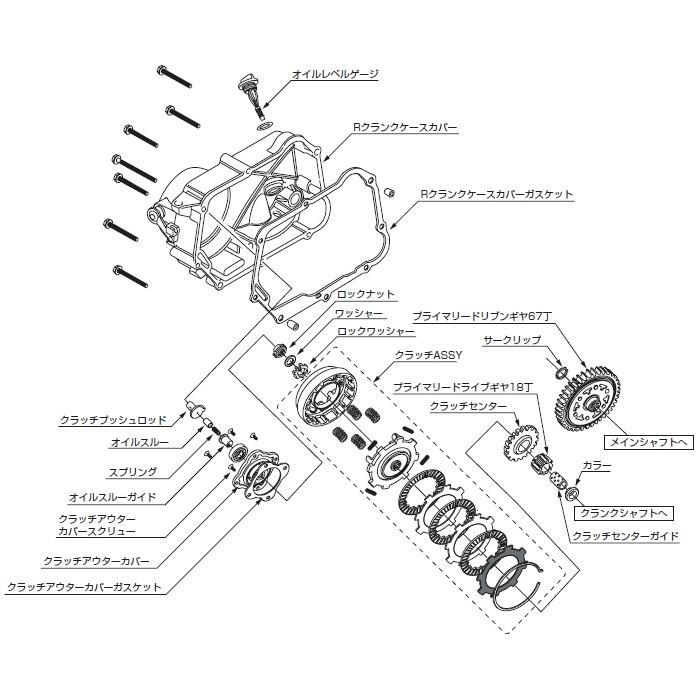 オイルレベルゲージ

Rクランクケースカバー

Rクランクケースカバーガスケット

ロックナット

ワッシャー

ロックワッシャー

プライマリードリブンギヤ67丁

サークリップ

クラッチASSY

プライマリードライブギヤ18丁

クラッチセンター

メインシャフトへ

カラー

クランクシャフトへ

クラッチセンターガイド

クラッチプッシュロッド

オイルスルー

スプリング

オイルスルーガイド

クラッチアウターカバースクリュー

クラッチアウターカバー

クラッチアウターカバーガスケット