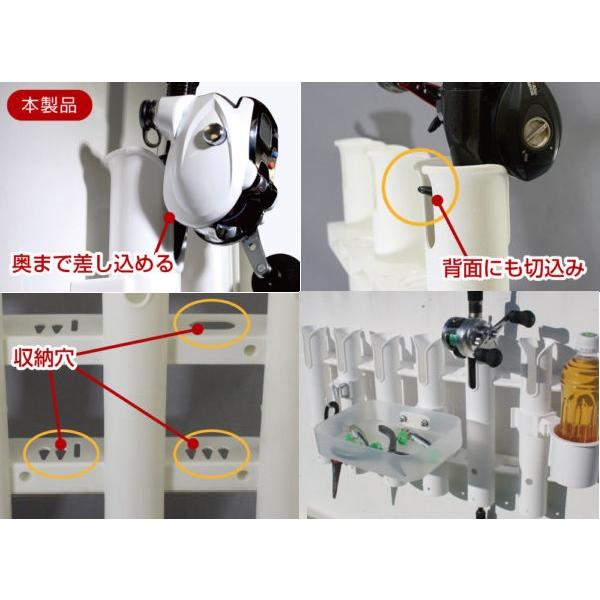 本製品

奥まで差し込める

背面にも切込み

収納穴