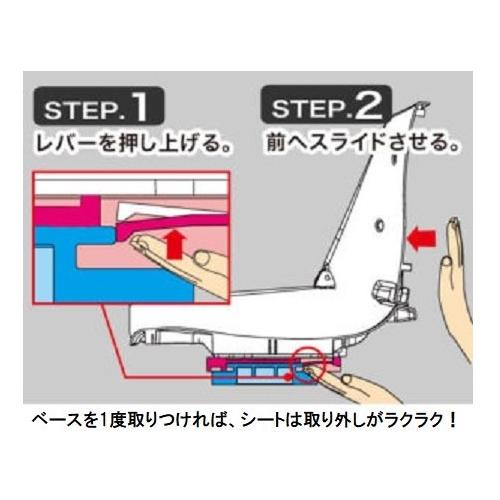 STEP.1
レバーを押し上げる。

STEP.2
前へスライドさせる。

ベースを1度取りつければ、シートは取り外しがラクラク！